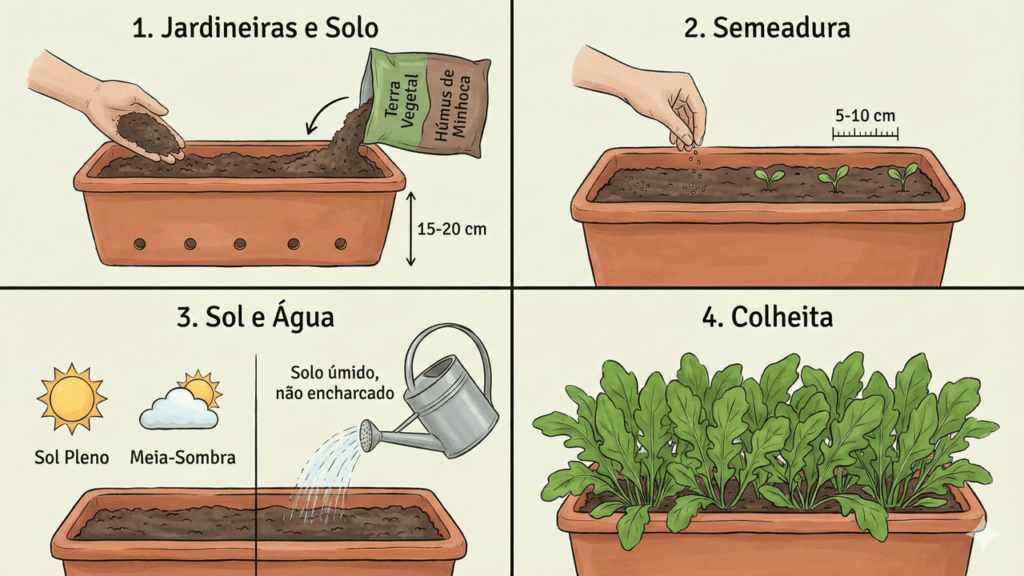 1. Jardineiras e Solo

Terra Vegetal

Húmus de Minhoca

15-20 cm

2. Semeadura

5-10 cm

3. Sol e Água

Sol Pleno

Meia-Sombra

Solo úmido, não encharcado

4. Colheita