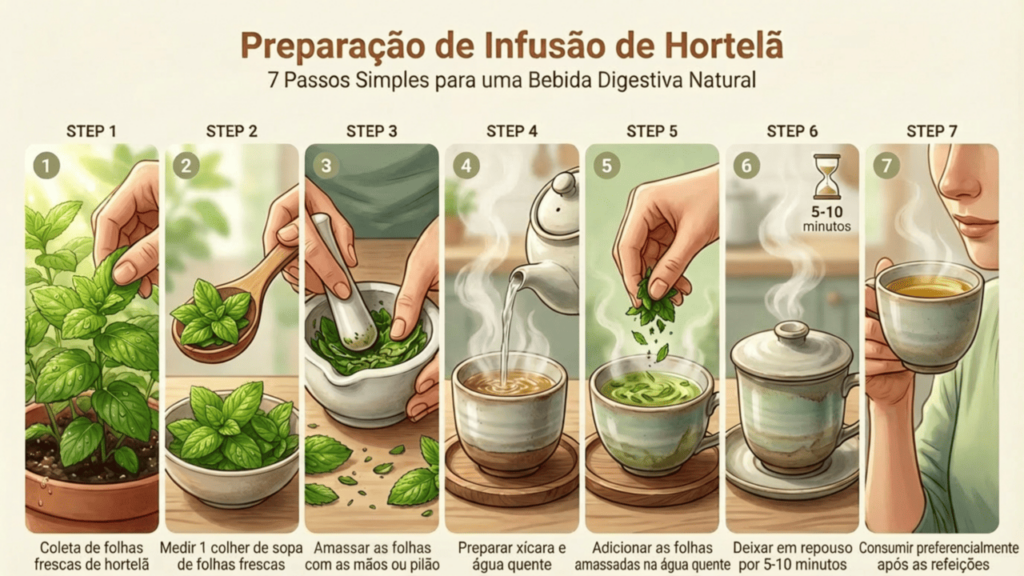 Preparação de Infusão de Hortelã
7 Passos Simples para uma Bebida Digestiva Natural

STEP 1
1
Coleta de folhas frescas de hortelã

STEP 2
2
Medir 1 colher de sopa de folhas frescas

STEP 3
3
Amassar as folhas com as mãos ou pilão

STEP 4
4
Preparar xícara e água quente

STEP 5
5
Adicionar as folhas amassadas na água quente

STEP 6
6
5-10 minutos
Deixar em repouso por 5-10 minutos

STEP 7
7
Consumir preferencialmente após as refeições