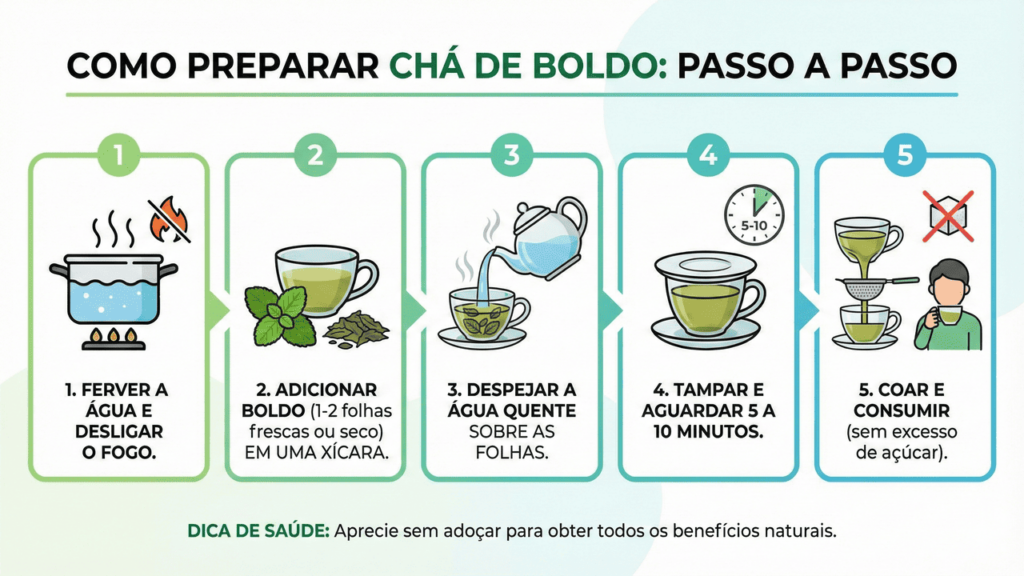 COMO PREPARAR CHÁ DE BOLDO: PASSO A PASSO

1

1. FERVER A ÁGUA E DESLIGAR O FOGO.

2

2. ADICIONAR BOLDO (1-2 folhas frescas ou seco) EM UMA XÍCARA.

3

3. DESPEJAR A ÁGUA QUENTE SOBRE AS FOLHAS.

4

5-10

4. TAMPAR E AGUARDAR 5 A 10 MINUTOS.

5

5. COAR E CONSUMIR (sem excesso de açúcar).

DICA DE SAÚDE: Aprecie sem adoçar para obter todos os benefícios naturais.