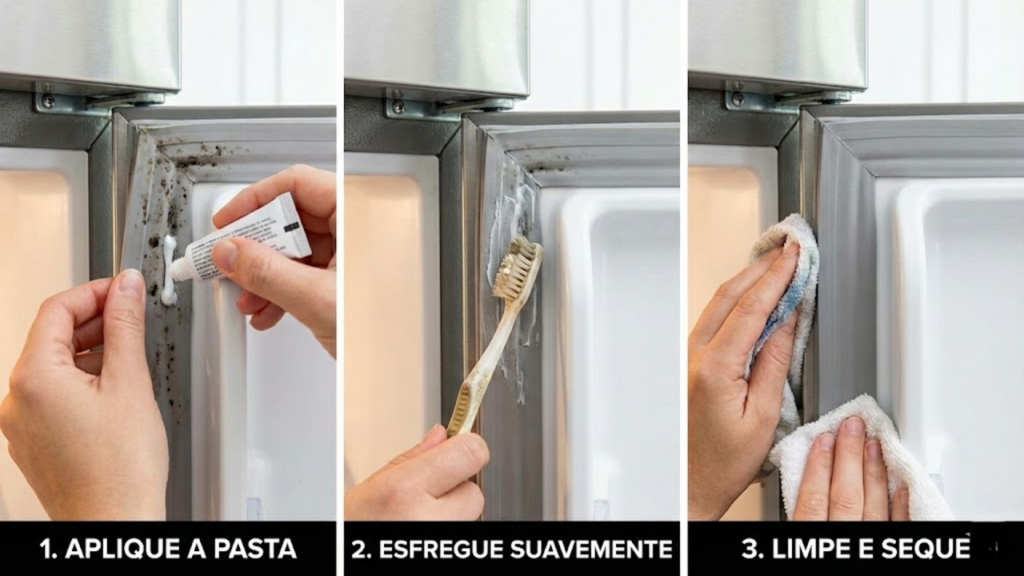 1. APLIQUE A PASTA

2. ESFREGUE SUAVEMENTE

3. LIMPE E SEQUE