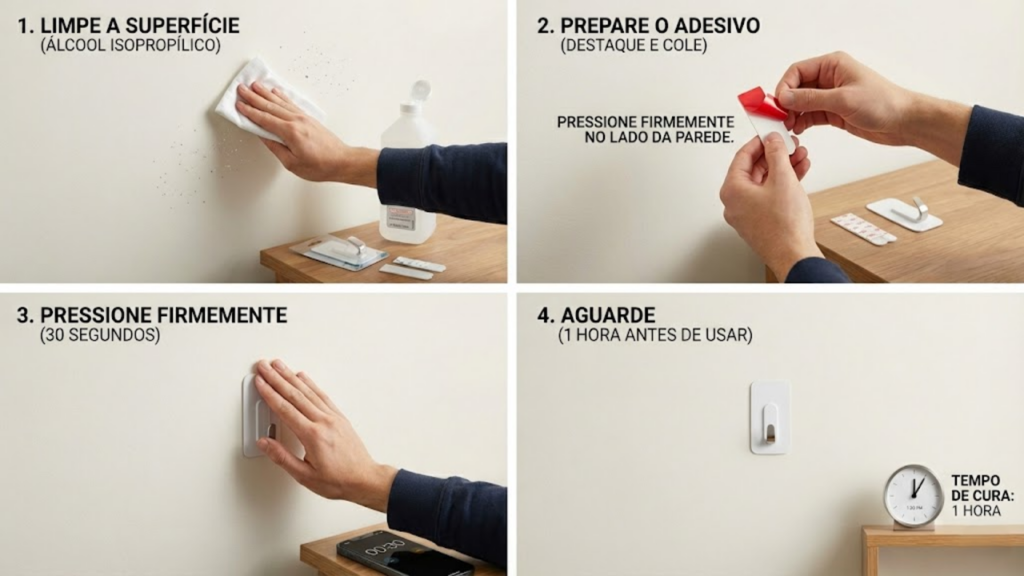 1. LIMPE A SUPERFÍCIE
(ÁLCOOL ISOPROPÍLICO)

2. PREPARE O ADESIVO
(DESTAQUE E COLE)

PRESSIONE FIRMEMENTE NO LADO DA PAREDE.

3. PRESSIONE FIRMEMENTE
(30 SEGUNDOS)

00:30

4. AGUARDE
(1 HORA ANTES DE USAR)

TEMPO DE CURA: 1 HORA