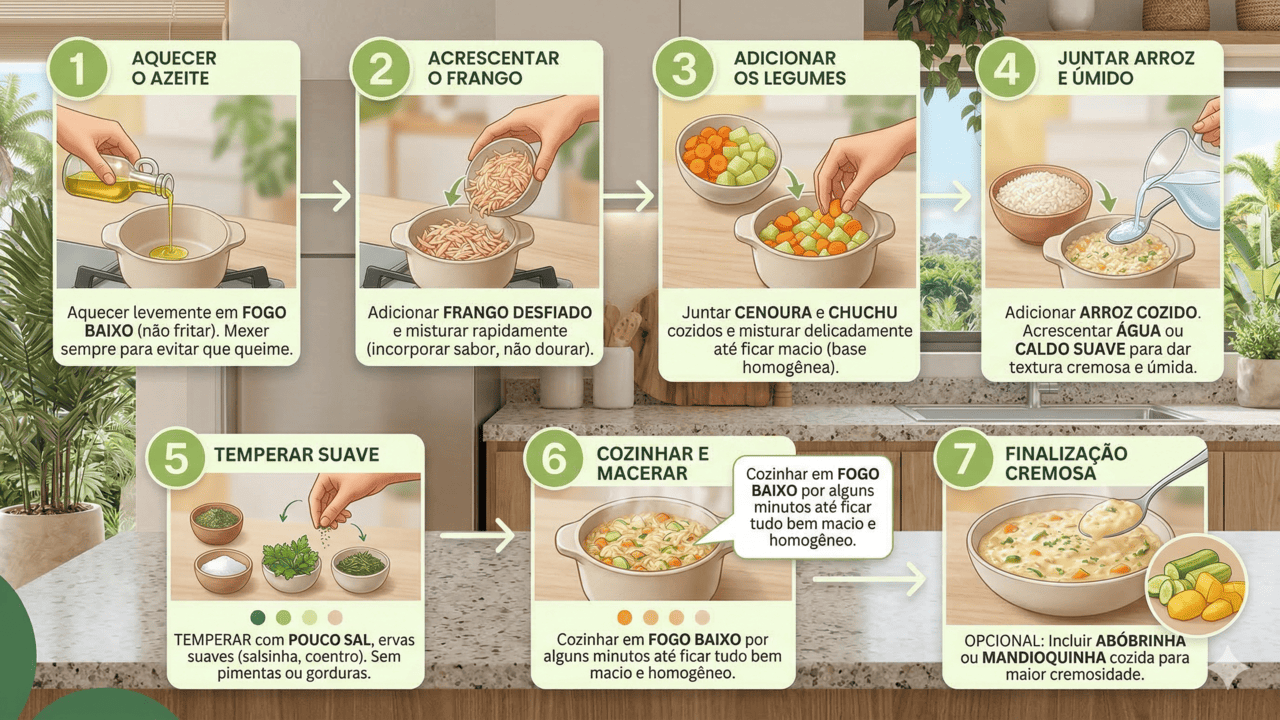 1 AQUECER O AZEITE

Aquecer levemente em FOGO BAIXO (não fritar). Mexer sempre para evitar que queime.

2 ACRESCENTAR O FRANGO

Adicionar FRANGO DESFIADO e misturar rapidamente (incorporar sabor, não dourar).

3 ADICIONAR OS LEGUMES

Juntar CENOURA e CHUCHU cozidos e misturar delicadamente até ficar macio (base homogênea).

4 JUNTAR ARROZ E ÚMIDO

Adicionar ARROZ COZIDO. Acrescentar ÁGUA ou CALDO SUAVE para dar textura cremosa e úmida.

5 TEMPERAR SUAVE

TEMPERAR com POUCO SAL, ervas suaves (salsinha, coentro). Sem pimentas ou gorduras.

6 COZINHAR E MACERAR

Cozinhar em FOGO BAIXO por alguns minutos até ficar tudo bem macio e homogêneo.

Cozinhar em FOGO BAIXO por alguns minutos até ficar tudo bem macio e homogêneo.

7 FINALIZAÇÃO CREMOSA

OPCIONAL: Incluir ABÓBRINHA ou MANDIOQUINHA cozida para maior cremosidade.