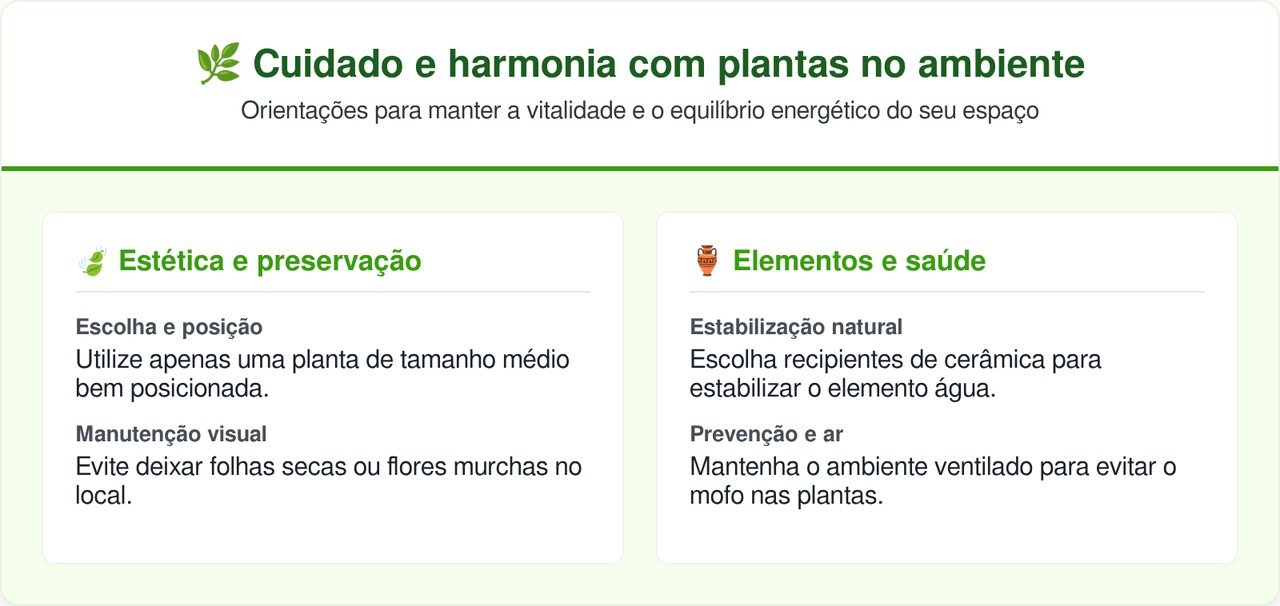 Cuidado e harmonia com plantas no ambiente

Orientações para manter a vitalidade e o equilíbrio energético do seu espaço

Estética e preservação

Escolha e posição

Utilize apenas uma planta de tamanho médio bem posicionada.

Manutenção visual

Evite deixar folhas secas ou flores murchas no local.

Elementos e saúde

Estabilização natural

Escolha recipientes de cerâmica para estabilizar o elemento água.

Prevenção e ar

Mantenha o ambiente ventilado para evitar o mofo nas plantas.