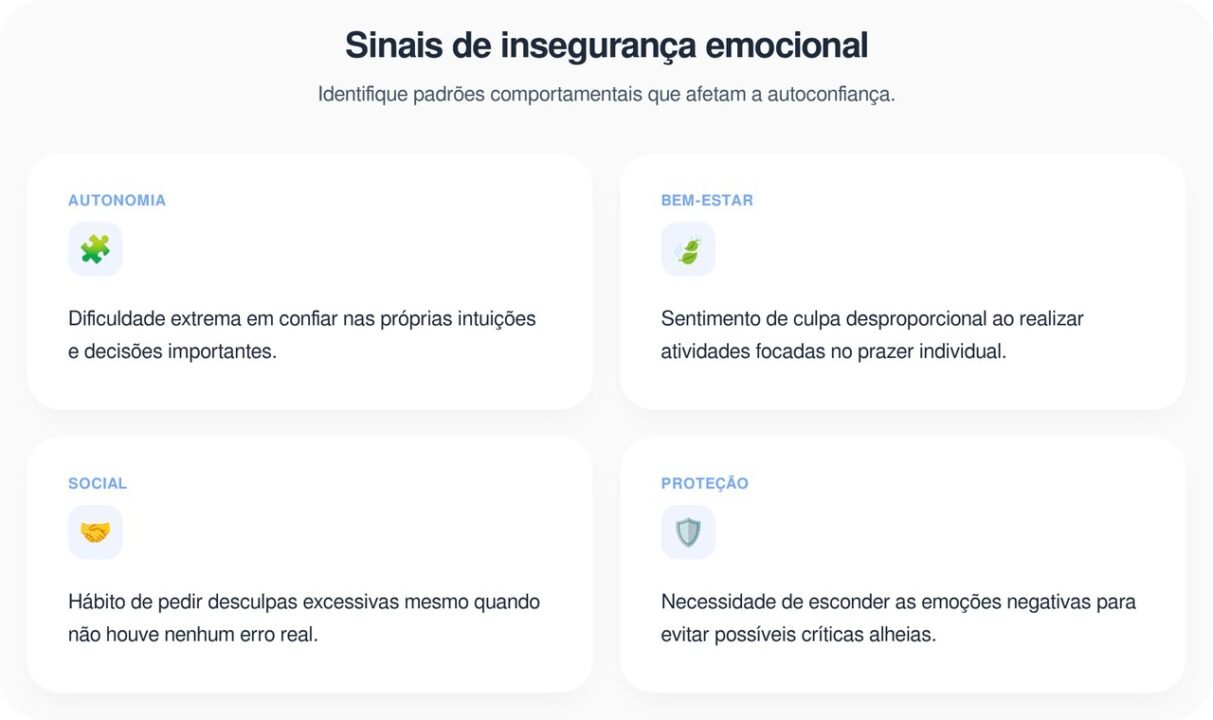 Sinais de insegurança emocional

Identifique padrões comportamentais que afetam a autoconfiança.

AUTONOMIA

Dificuldade extrema em confiar nas próprias intuições e decisões importantes.

BEM-ESTAR

Sentimento de culpa desproporcional ao realizar atividades focadas no prazer individual.

SOCIAL

Hábito de pedir desculpas excessivas mesmo quando não houve nenhum erro real.

PROTEÇÃO

Necessidade de esconder as emoções negativas para evitar possíveis críticas alheias.