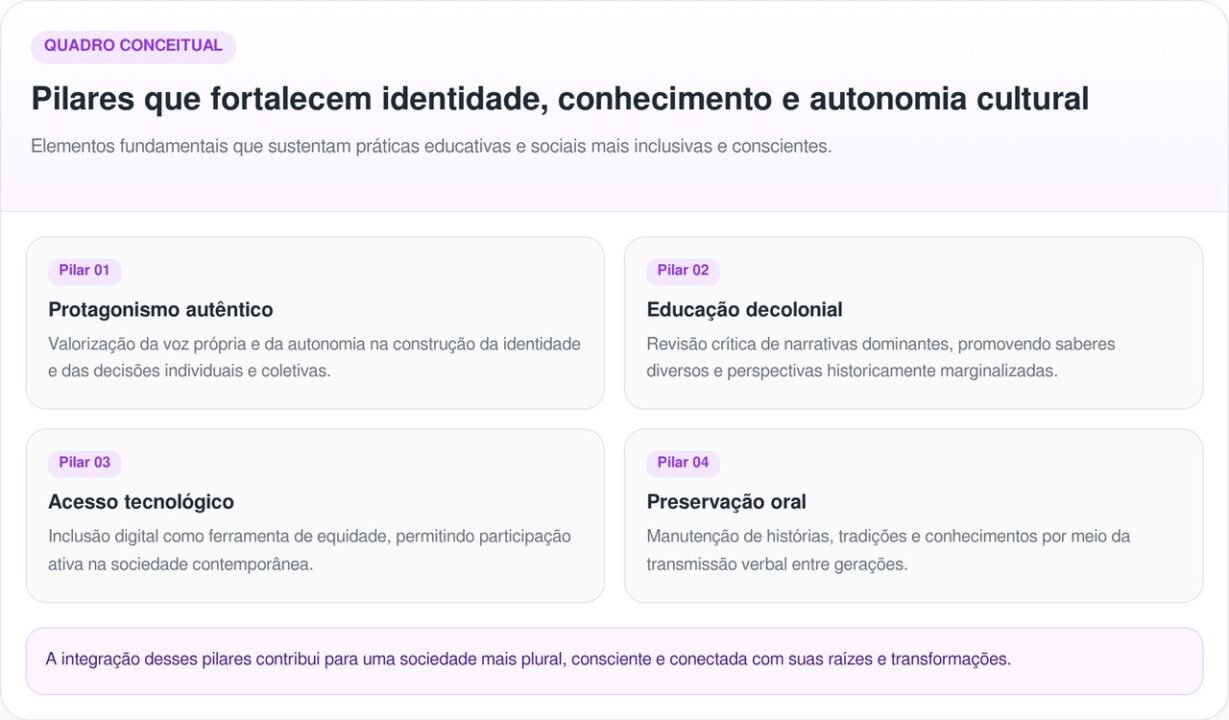 QUADRO CONCEITUAL

Pilares que fortalecem identidade, conhecimento e autonomia cultural

Elementos fundamentais que sustentam práticas educativas e sociais mais inclusivas e conscientes.

Pilar 01

Protagonismo autêntico

Valorização da voz própria e da autonomia na construção da identidade e das decisões individuais e coletivas.

Pilar 02

Educação decolonial

Revisão crítica de narrativas dominantes, promovendo saberes diversos e perspectivas historicamente marginalizadas.

Pilar 03

Acesso tecnológico

Inclusão digital como ferramenta de equidade, permitindo participação ativa na sociedade contemporânea.

Pilar 04

Preservação oral

Manutenção de histórias, tradições e conhecimentos por meio da transmissão verbal entre gerações.

A integração desses pilares contribui para uma sociedade mais plural, consciente e conectada com suas raízes e transformações.