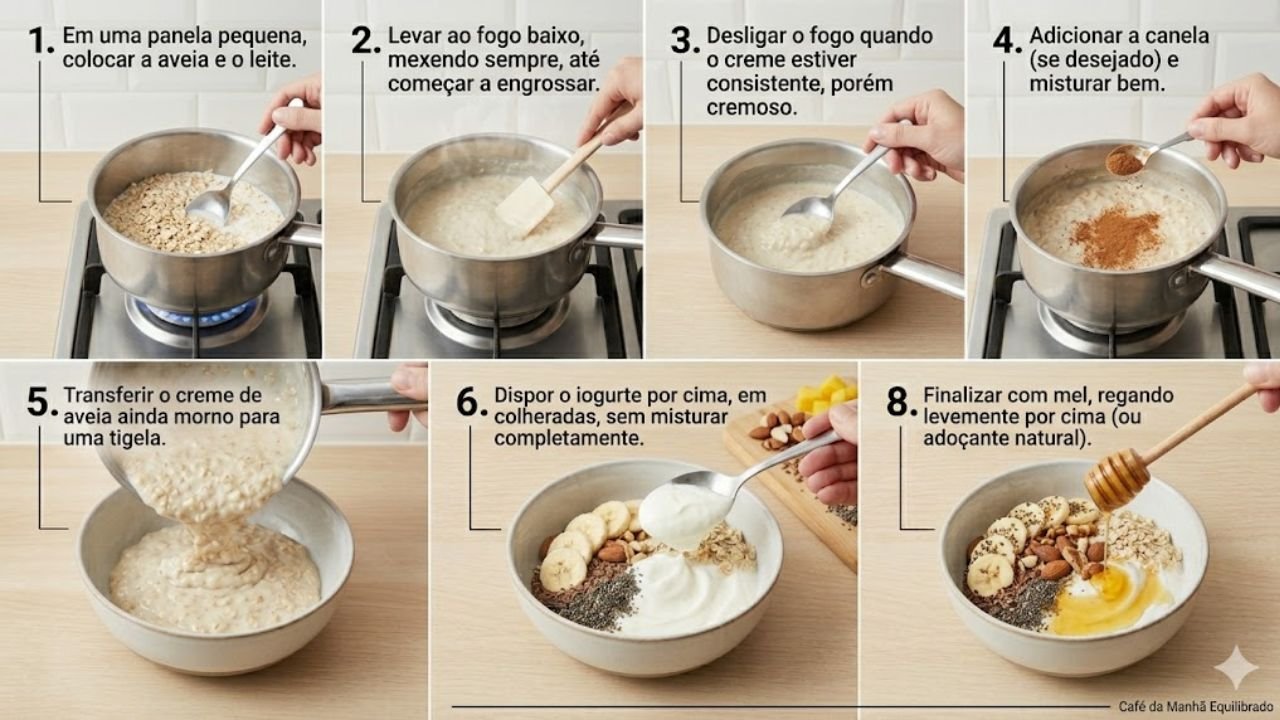 1. Em uma panela pequena, colocar a aveia e o leite.

2. Levar ao fogo baixo, mexendo sempre, até começar a engrossar.

3. Desligar o fogo quando o creme estiver consistente, porém cremoso.

4. Adicionar a canela (se desejado) e misturar bem.

5. Transferir o creme de aveia ainda morno para uma tigela.

6. Dispor o iogurte por cima, em colheradas, sem misturar completamente.

8. Finalizar com mel, regando levemente por cima (ou adoçante natural).

Café da Manhã Equilibrado