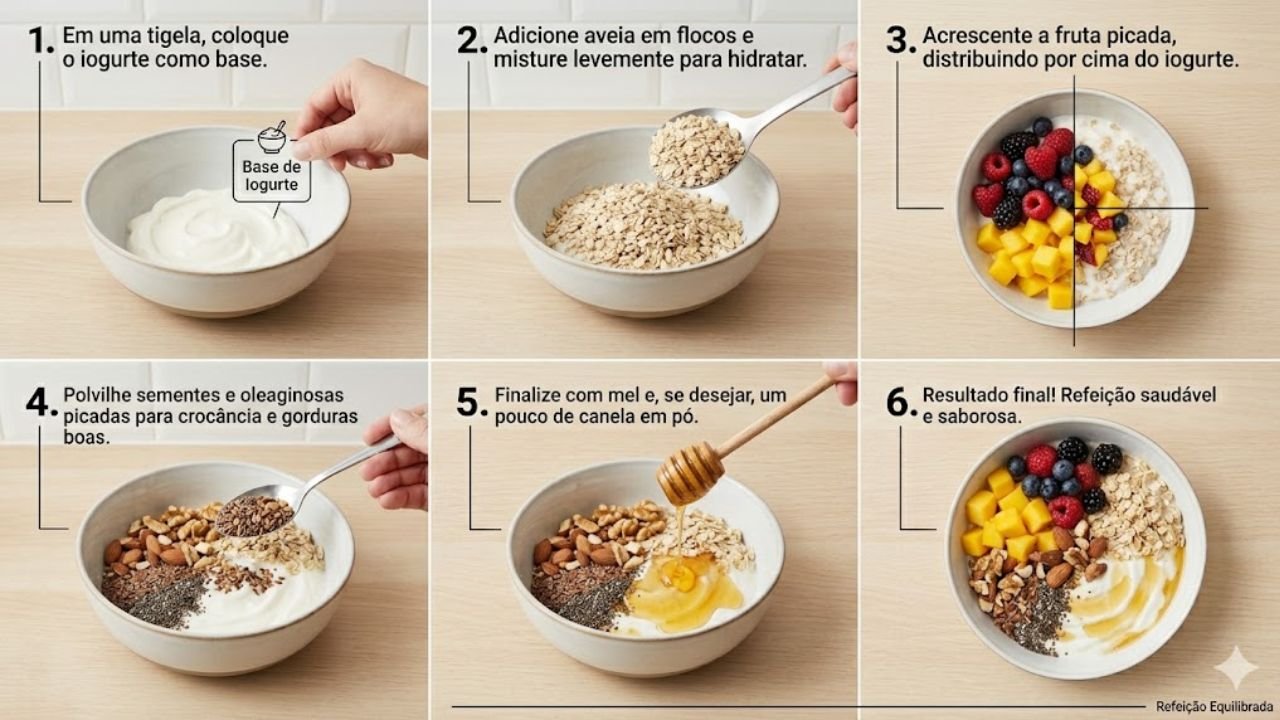 1. Em uma tigela, coloque o iogurte como base.

Base de Iogurte

2. Adicione aveia em flocos e misture levemente para hidratar.

3. Acrescente a fruta picada, distribuindo por cima do iogurte.

4. Polvilhe sementes e oleaginosas picadas para crocância e gorduras boas.

5. Finalize com mel e, se desejar, um pouco de canela em pó.

6. Resultado final! Refeição saudável e saborosa.

Refeição Equilibrada