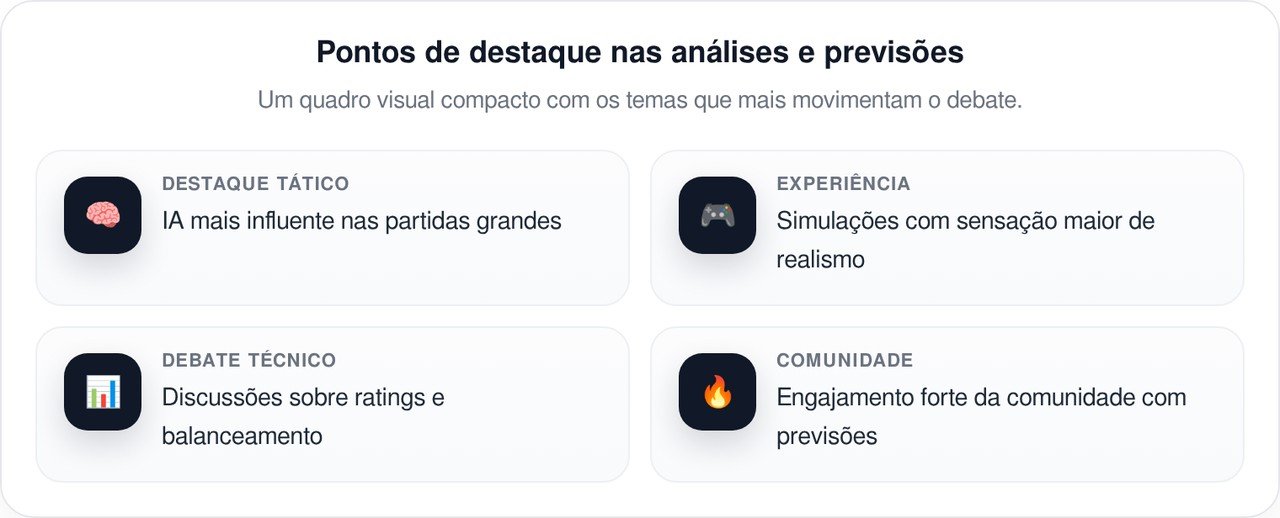 Pontos de destaque nas análises e previsões

Um quadro visual compacto com os temas que mais movimentam o debate.

DESTAQUE TÁTICO

IA mais influente nas partidas grandes

EXPERIÊNCIA

Simulações com sensação maior de realismo

DEBATE TÉCNICO

Discussões sobre ratings e balanceamento

COMUNIDADE

Engajamento forte da comunidade com previsões