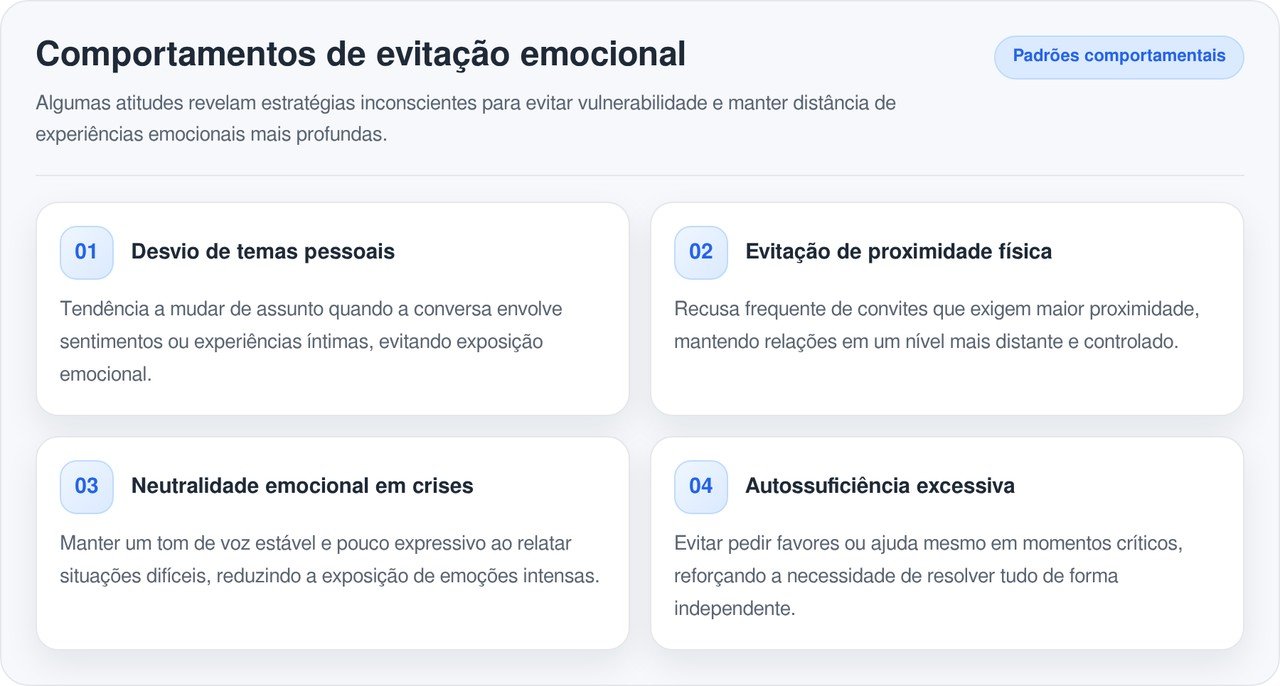 Comportamentos de evitação emocional

Padrões comportamentais

Algumas atitudes revelam estratégias inconscientes para evitar vulnerabilidade e manter distância de experiências emocionais mais profundas.

01
Desvio de temas pessoais

Tendência a mudar de assunto quando a conversa envolve sentimentos ou experiências íntimas, evitando exposição emocional.

02
Evitação de proximidade física

Recusa frequente de convites que exigem maior proximidade, mantendo relações em um nível mais distante e controlado.

03
Neutralidade emocional em crises

Manter um tom de voz estável e pouco expressivo ao relatar situações difíceis, reduzindo a exposição de emoções intensas.

04
Autossuficiência excessiva

Evitar pedir favores ou ajuda mesmo em momentos críticos, reforçando a necessidade de resolver tudo de forma independente.