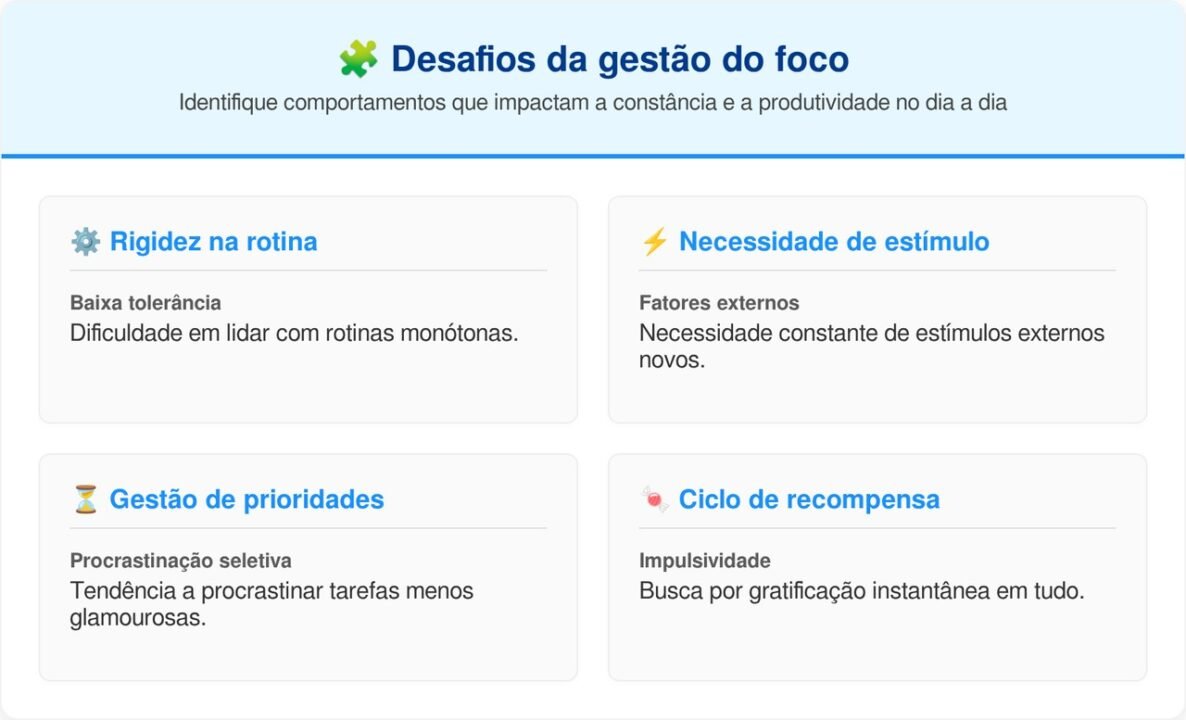 🧩 Desafios da gestão do foco

Identifique comportamentos que impactam a constância e a produtividade no dia a dia

⚙️ Rigidez na rotina

Baixa tolerância
Dificuldade em lidar com rotinas monótonas.

⚡ Necessidade de estímulo

Fatores externos
Necessidade constante de estímulos externos novos.

⏳ Gestão de prioridades

Procrastinação seletiva
Tendência a procrastinar tarefas menos glamourosas.

🍬 Ciclo de recompensa

Impulsividade
Busca por gratificação instantânea em tudo.