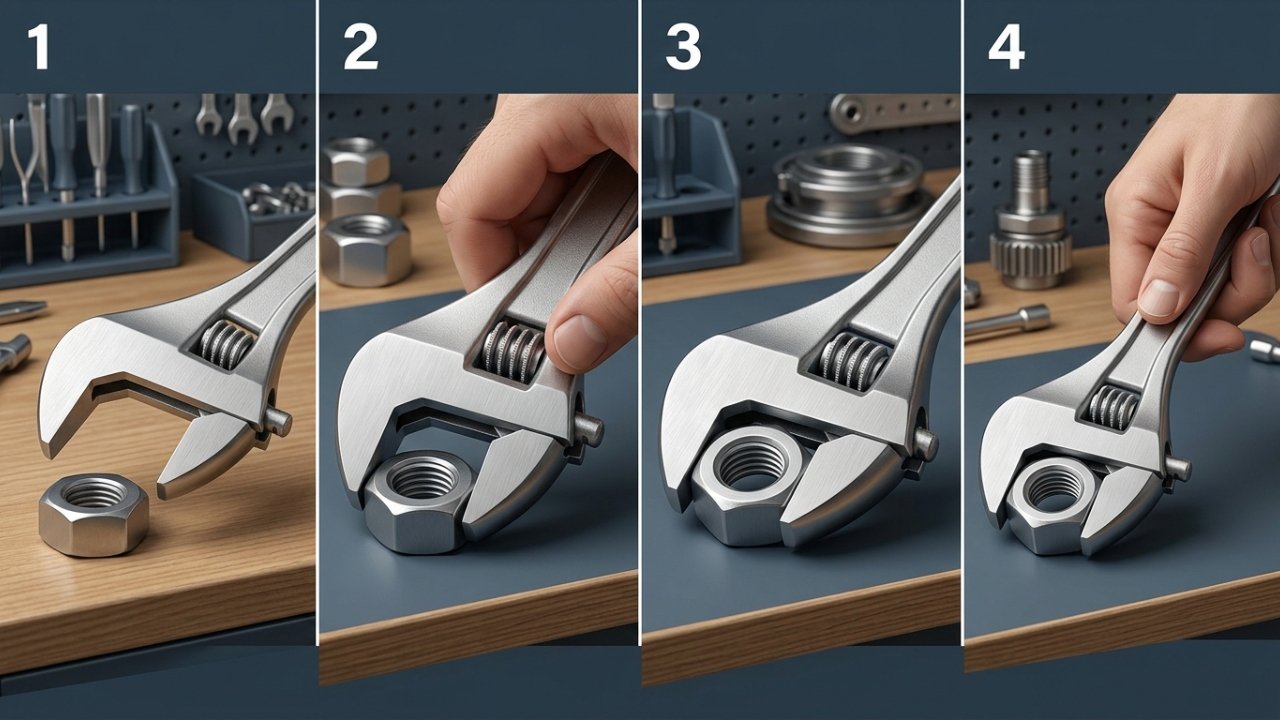 1

2

3

4