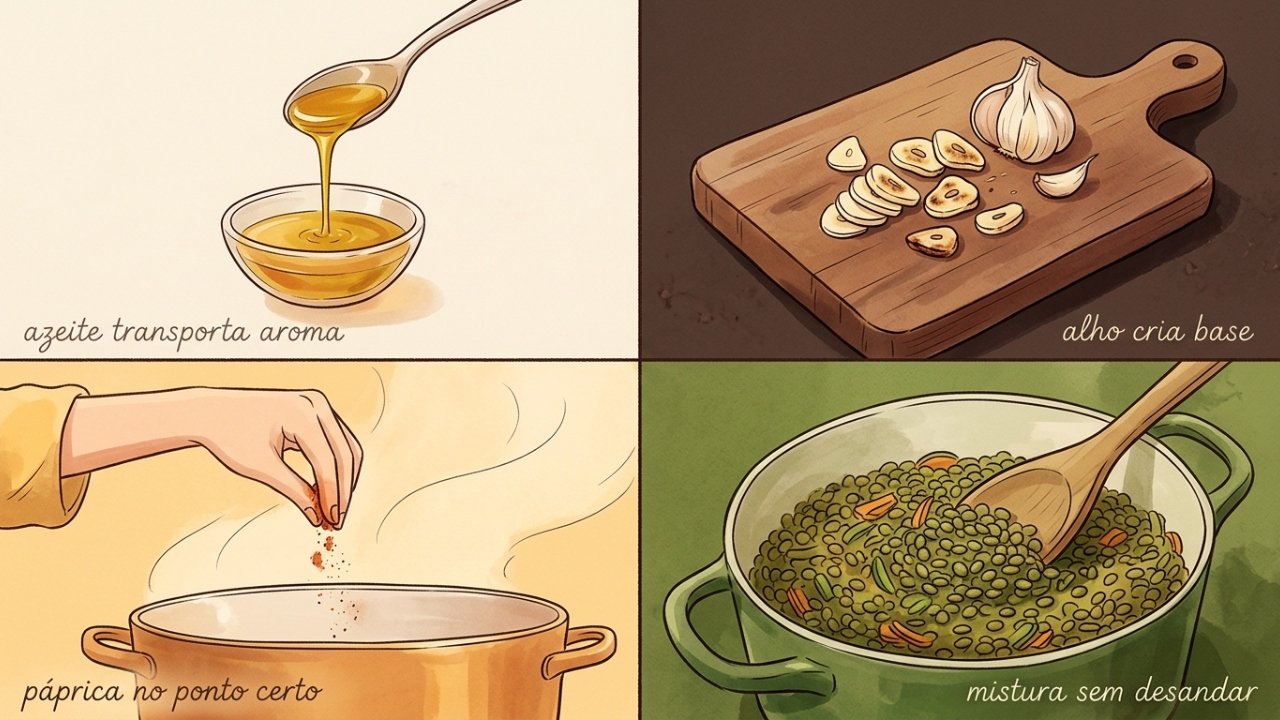 azeite transporta aroma

alho cria base

páprica no ponto certo

mistura sem desandar